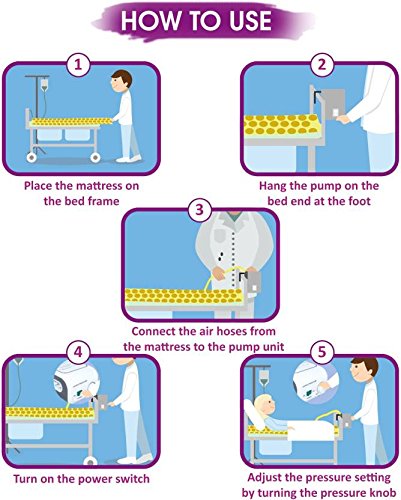 HOW TO USE

1

Place the mattress on the bed frame

2

Hang the pump on the bed end at the foot

3

Connect the air hoses from the mattress to the pump unit

4

Turn on the power switch

5

Adjust the pressure setting by turning the pressure knob